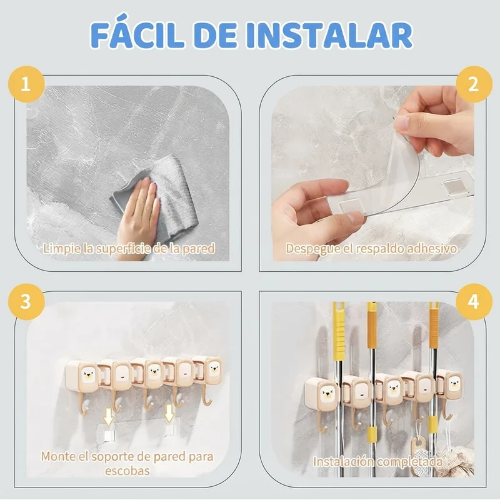 FÁCIL DE INSTALAR

1

Limpie la superficie de la pared

2

Despegue el respaldo adhesivo

3

Monte el soporte de pared para escobas

4

Instalación completada