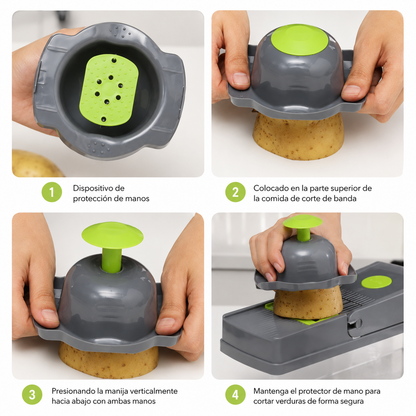 1
Dispositivo de protección de manos

2
Colocado en la parte superior de la comida de corte de banda

3
Presionando la manija verticalmente hacia abajo con ambas manos

4
Mantenga el protector de mano para cortar verduras de forma segura